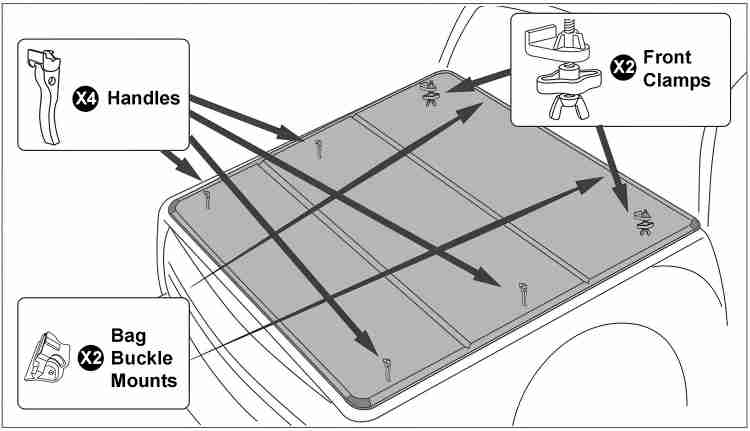 X4 Handles

X2 Front Clamps

X2 Bag Buckle Mounts